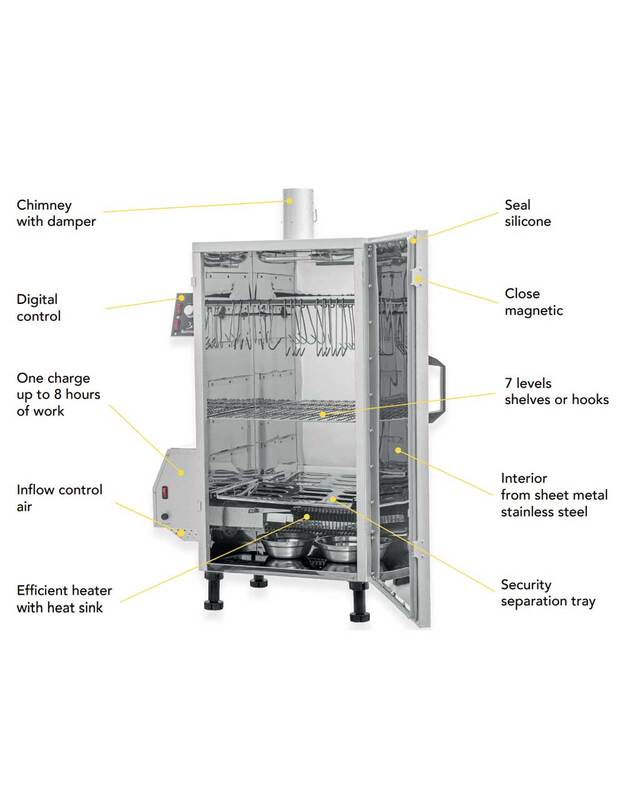 Chimney with damper

Digital control

One charge up to 8 hours of work

Inflow control air

Efficient heater with heat sink

Seal silicone

Close magnetic

7 levels shelves or hooks

Interior from sheet metal stainless steel

Security separation tray