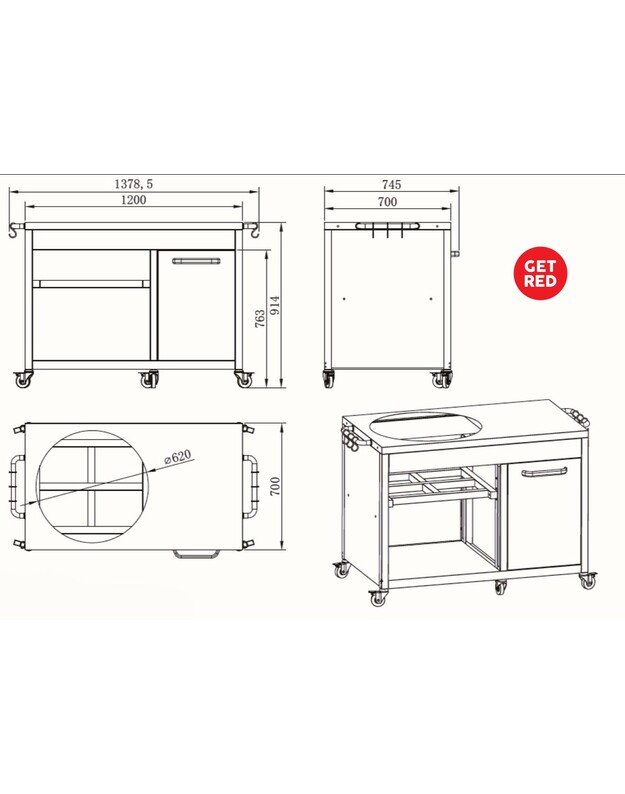 1378, 5
1200
763
914
745
700
GET RED
⌀620
700